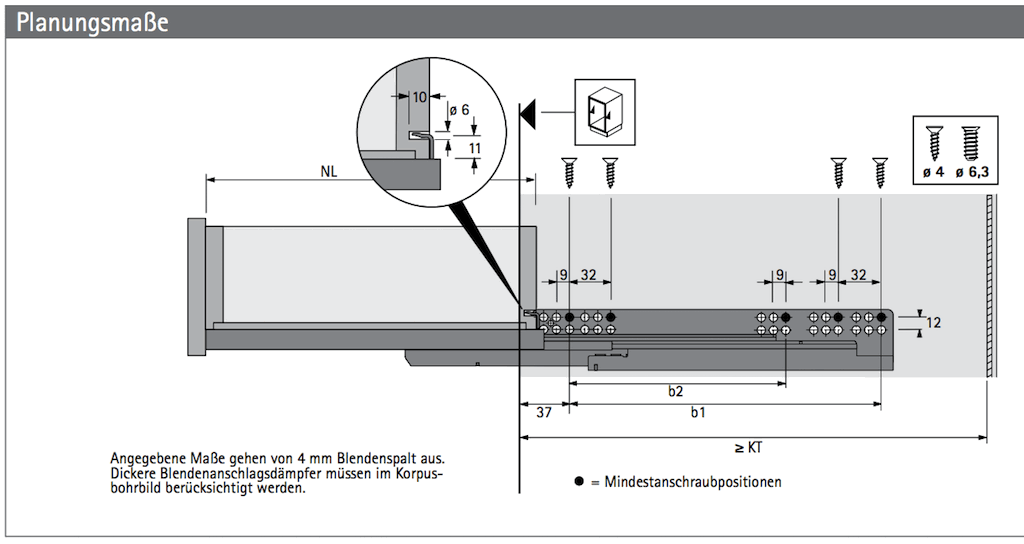 Planungsmaße

10

ø 6

11

NL

ø 4 ø 6,3

9 32

9

9 32

12

b2

37

b1

≥ KT

Angegebene Maße gehen von 4 mm Blendenspalt aus. Dickere Blendenanschlagsdämpfer müssen im Korpusbohrbild berücksichtigt werden.

● = Mindestanschraubpositionen